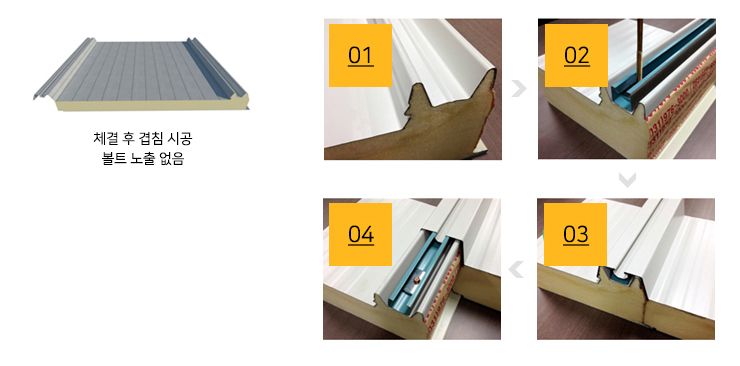 체결 후 겹침 시공
볼트 노출 없음

01

02

03

04